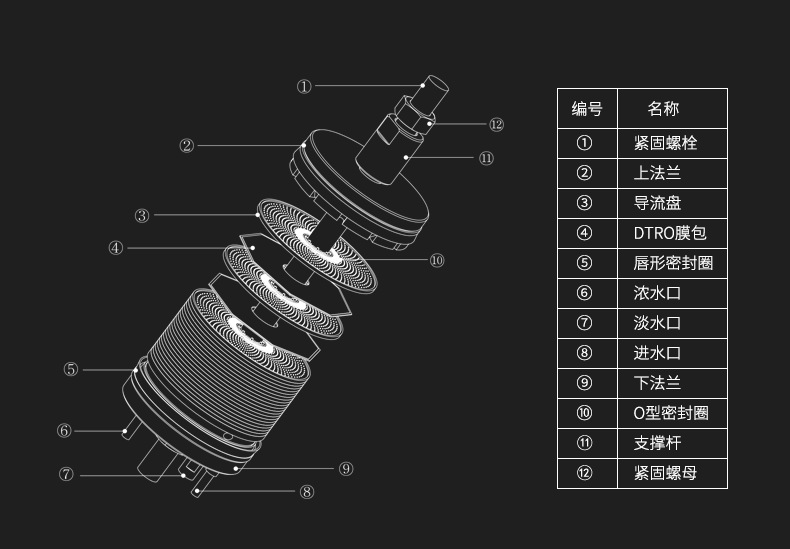 ①
⑫
②
⑪
③
④
⑩
⑤
⑥
⑨
⑦
⑧

| 编号 | 名称 |
|---|---|
| ① | 紧固螺栓 |
| ② | 上法兰 |
| ③ | 导流盘 |
| ④ | DTRO膜包 |
| ⑤ | 唇形密封圈 |
| ⑥ | 浓水口 |
| ⑦ | 淡水口 |
| ⑧ | 进水口 |
| ⑨ | 下法兰 |
| ⑩ | O型密封圈 |
| ⑪ | 支撑杆 |
| ⑫ | 紧固螺母 |